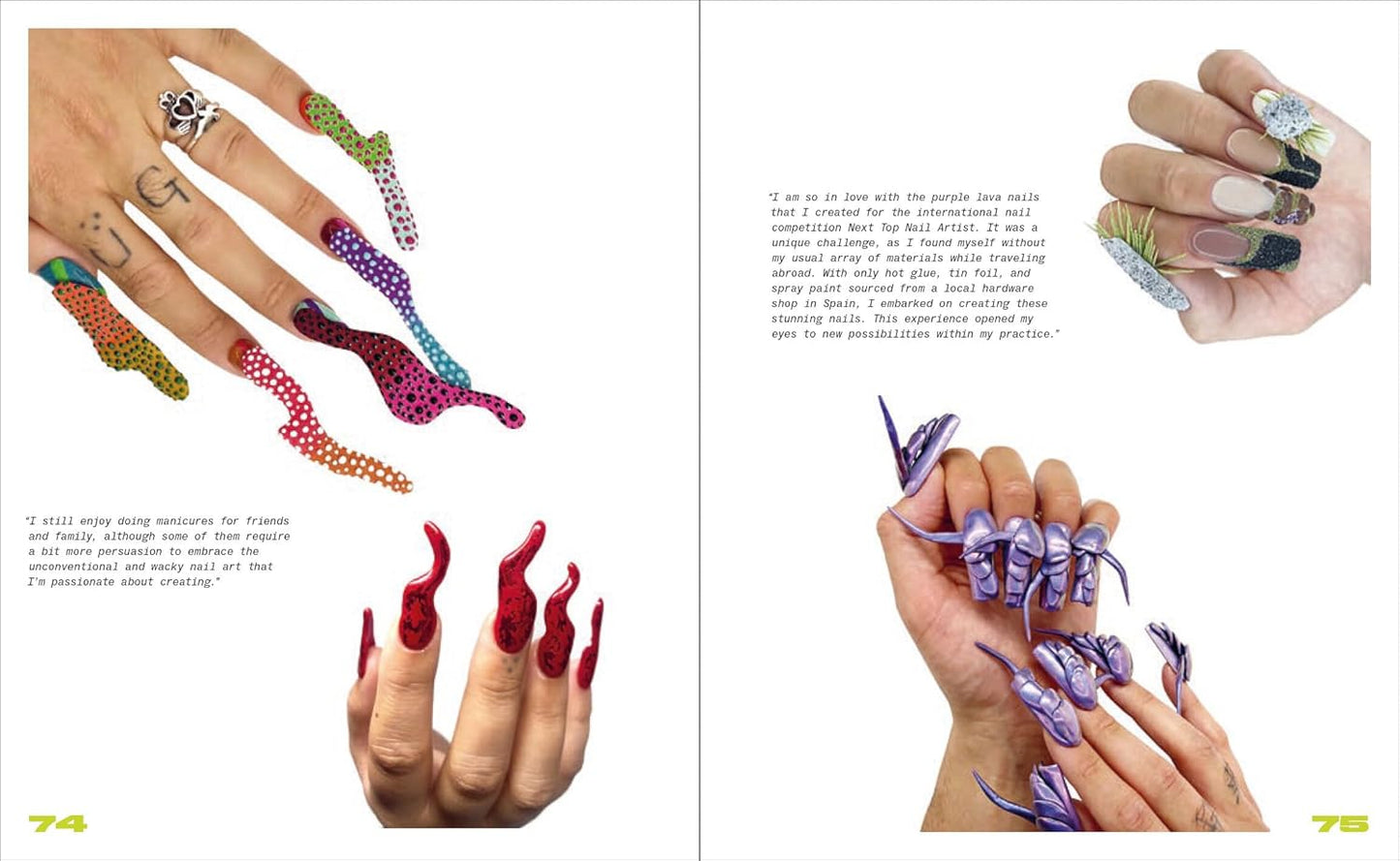 "I still enjoy doing manicures for friends and family, although some of them require a bit more persuasion to embrace the unconventional and wacky nail art that I'm passionate about creating."

74

"I am so in love with the purple lava nails that I created for the international nail competition Next Top Nail Artist. It was a unique challenge, as I found myself without my usual array of materials while traveling abroad. With only hot glue, tin foil, and spray paint sourced from a local hardware shop in Spain, I embarked on creating these stunning nails. This experience opened my eyes to new possibilities within my practice."

75